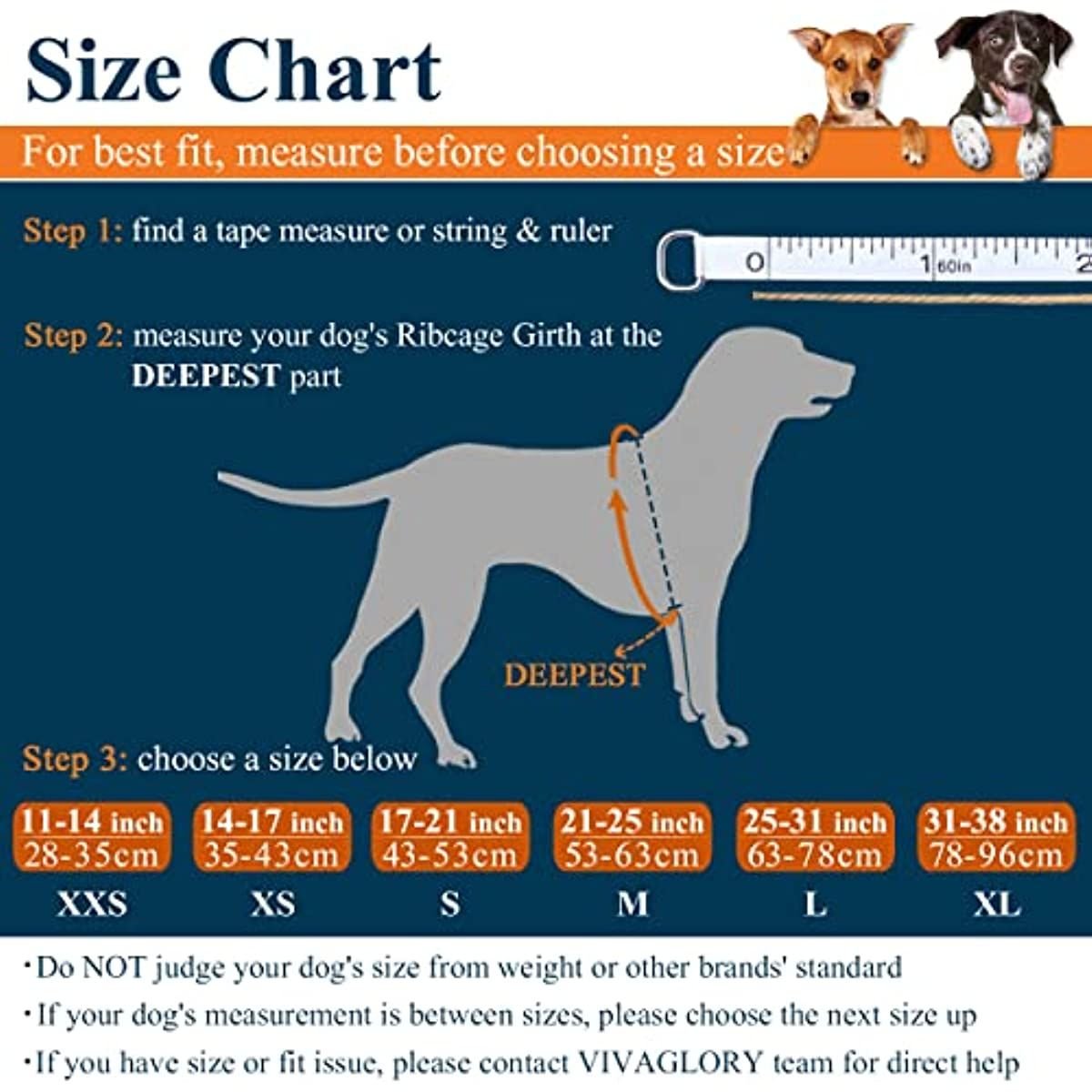 Size Chart

For best fit, measure before choosing a size

Step 1: find a tape measure or string & ruler

0 1 60in 2

Step 2: measure your dog's Ribcage Girth at the DEEPEST part

DEEPEST

Step 3: choose a size below

| 11-14 inch 28-35cm | 14-17 inch 35-43cm | 17-21 inch 43-53cm | 21-25 inch 53-63cm | 25-31 inch 63-78cm | 31-38 inch 78-96cm |
|---|---|---|---|---|---|
| XXS | XS | S | M | L | XL |

·Do NOT judge your dog's size from weight or other brands' standard
·If your dog's measurement is between sizes, please choose the next size up
·If you have size or fit issue, please contact VIVAGLORY team for direct help